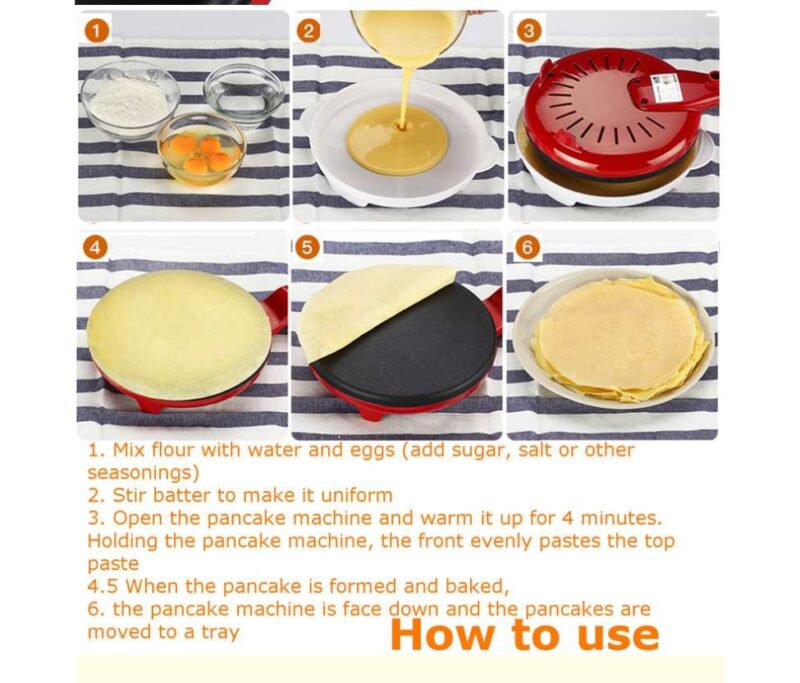 1

2

3

4

5

6

1. Mix flour with water and eggs (add sugar, salt or other seasonings)
2. Stir batter to make it uniform
3. Open the pancake machine and warm it up for 4 minutes. Holding the pancake machine, the front evenly pastes the top paste
4.5 When the pancake is formed and baked,
6. the pancake machine is face down and the pancakes are moved to a tray

How to use